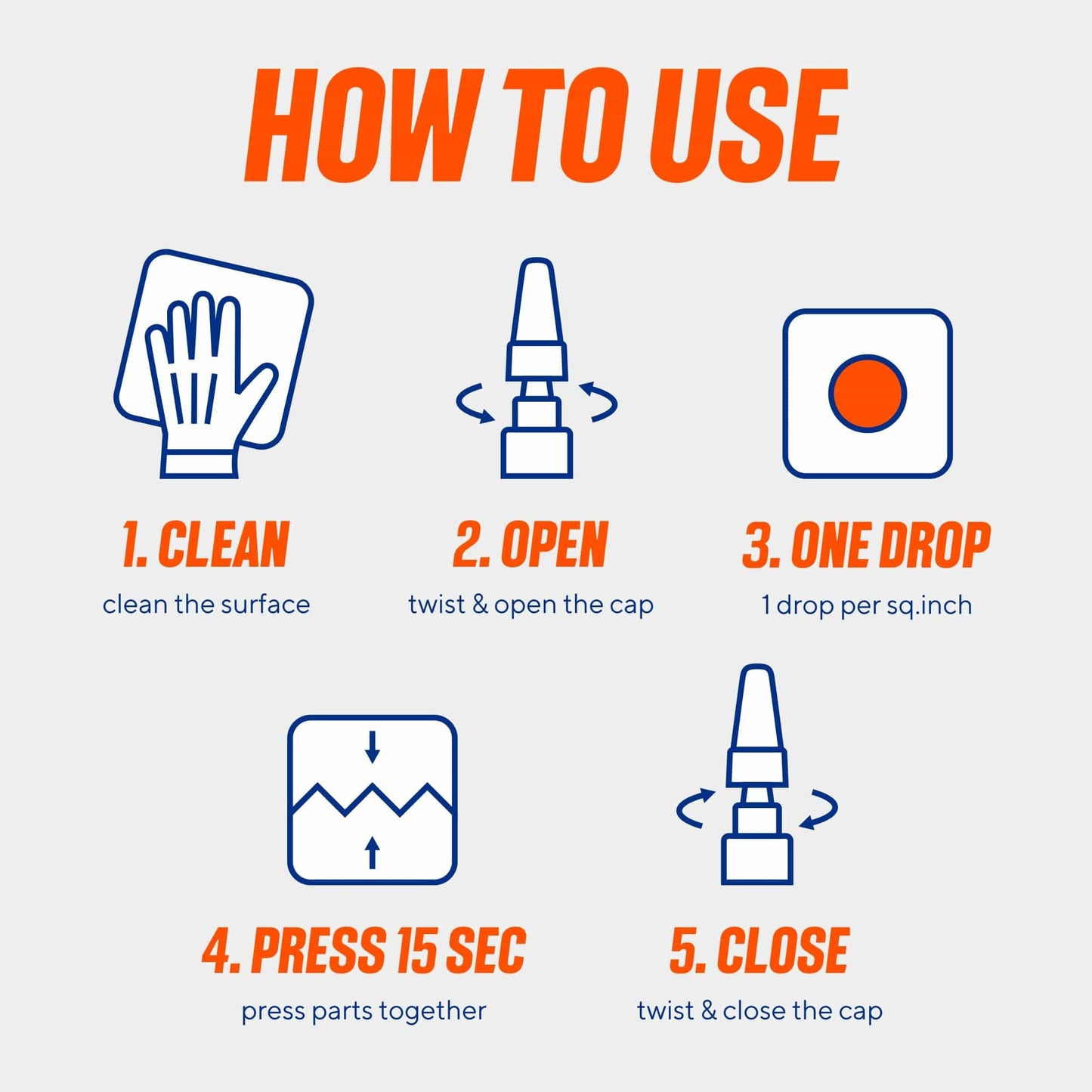 HOW TO USE

1. CLEAN
clean the surface

2. OPEN
twist & open the cap

3. ONE DROP
1 drop per sq.inch

4. PRESS 15 SEC
press parts together

5. CLOSE
twist & close the cap