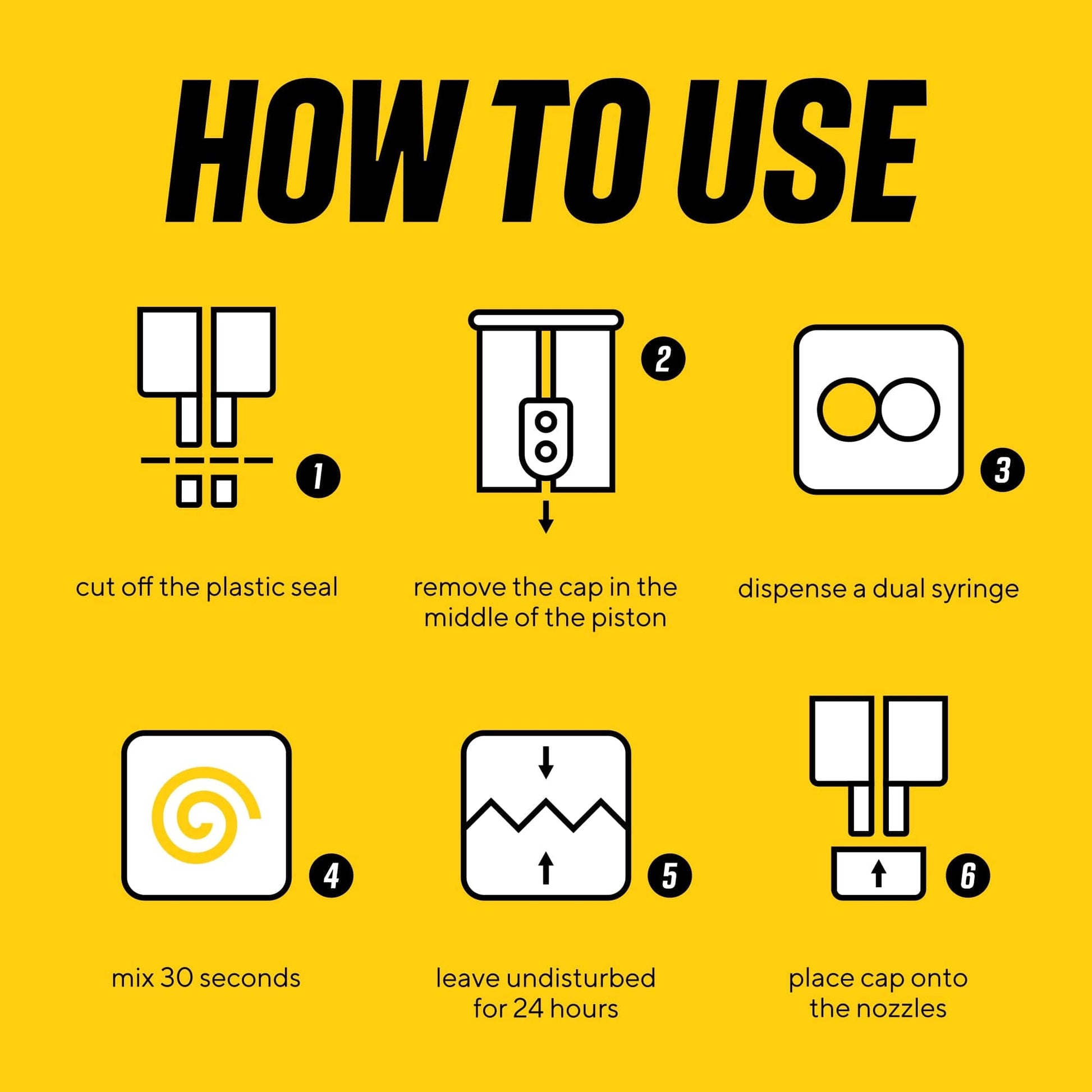 HOW TO USE

1
cut off the plastic seal

2
remove the cap in the middle of the piston

3
dispense a dual syringe

4
mix 30 seconds

5
leave undisturbed for 24 hours

6
place cap onto the nozzles